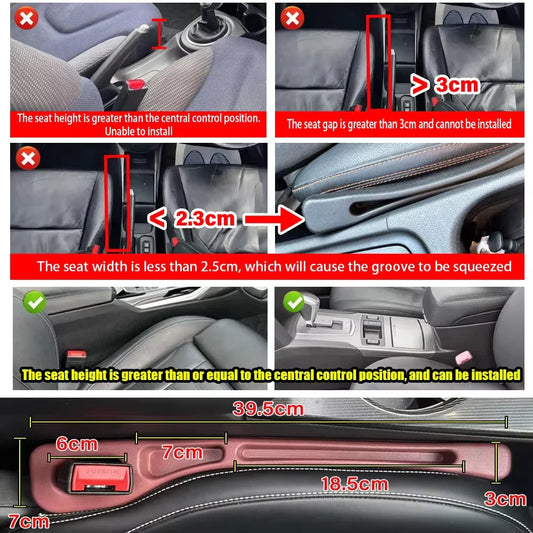 The seat height is greater than the central control position. Unable to install

> 3cm

The seat gap is greater than 3cm and cannot be installed

< 2.3cm

The seat width is less than 2.5cm, which will cause the groove to be squeezed

The seat height is greater than or equal to the central control position, and can be installed

39.5cm

6cm

7cm

18.5cm

3cm

7cm